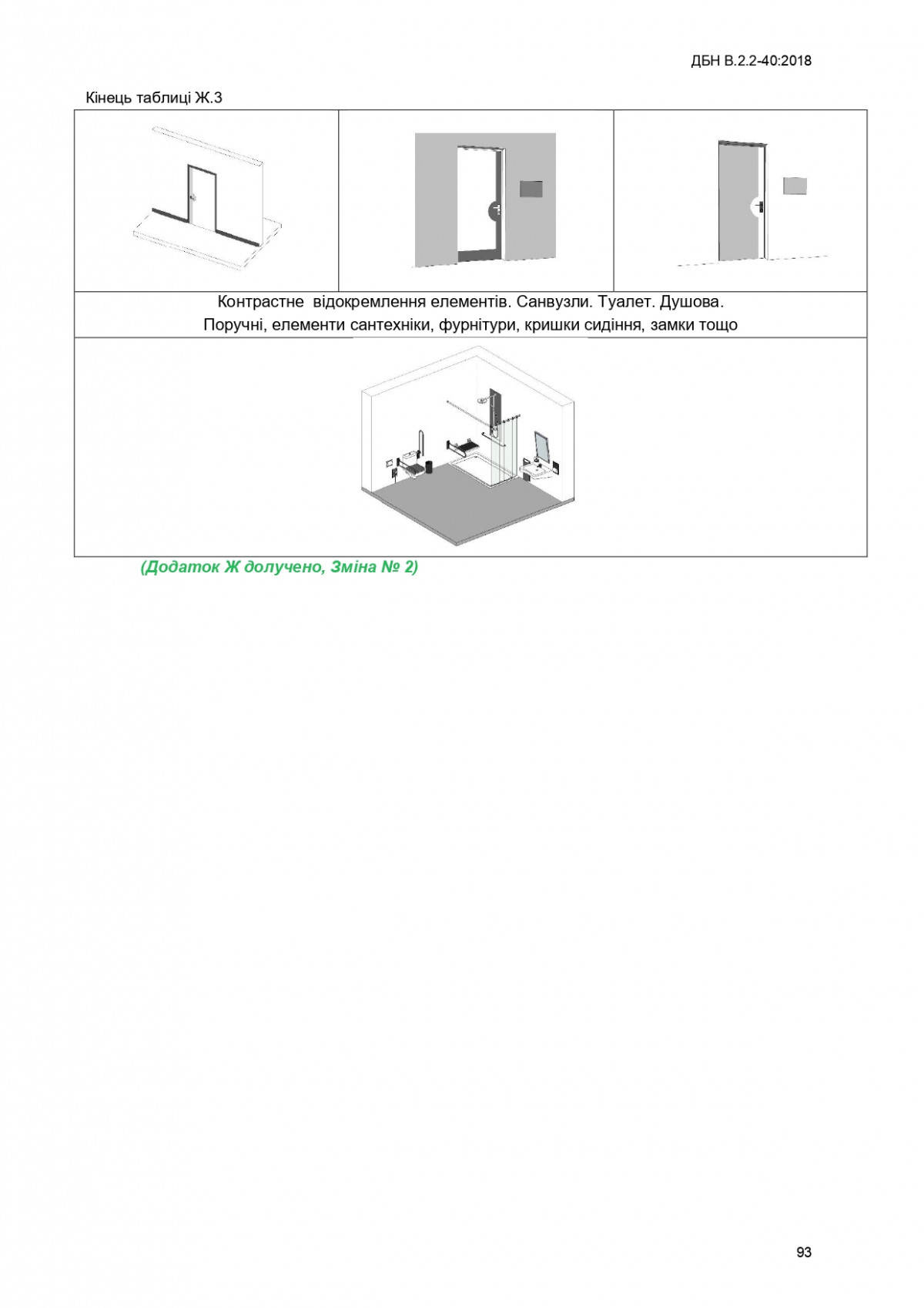 ДБН В.2.2-40:2018

Кінець таблиці Ж.3

Контрастне відокремлення елементів. Санвузли. Туалет. Душова. Поручні, елементи сантехніки, фурнітури, кришки сидіння, замки тощо

(Додаток Ж долучено, Зміна № 2)

93